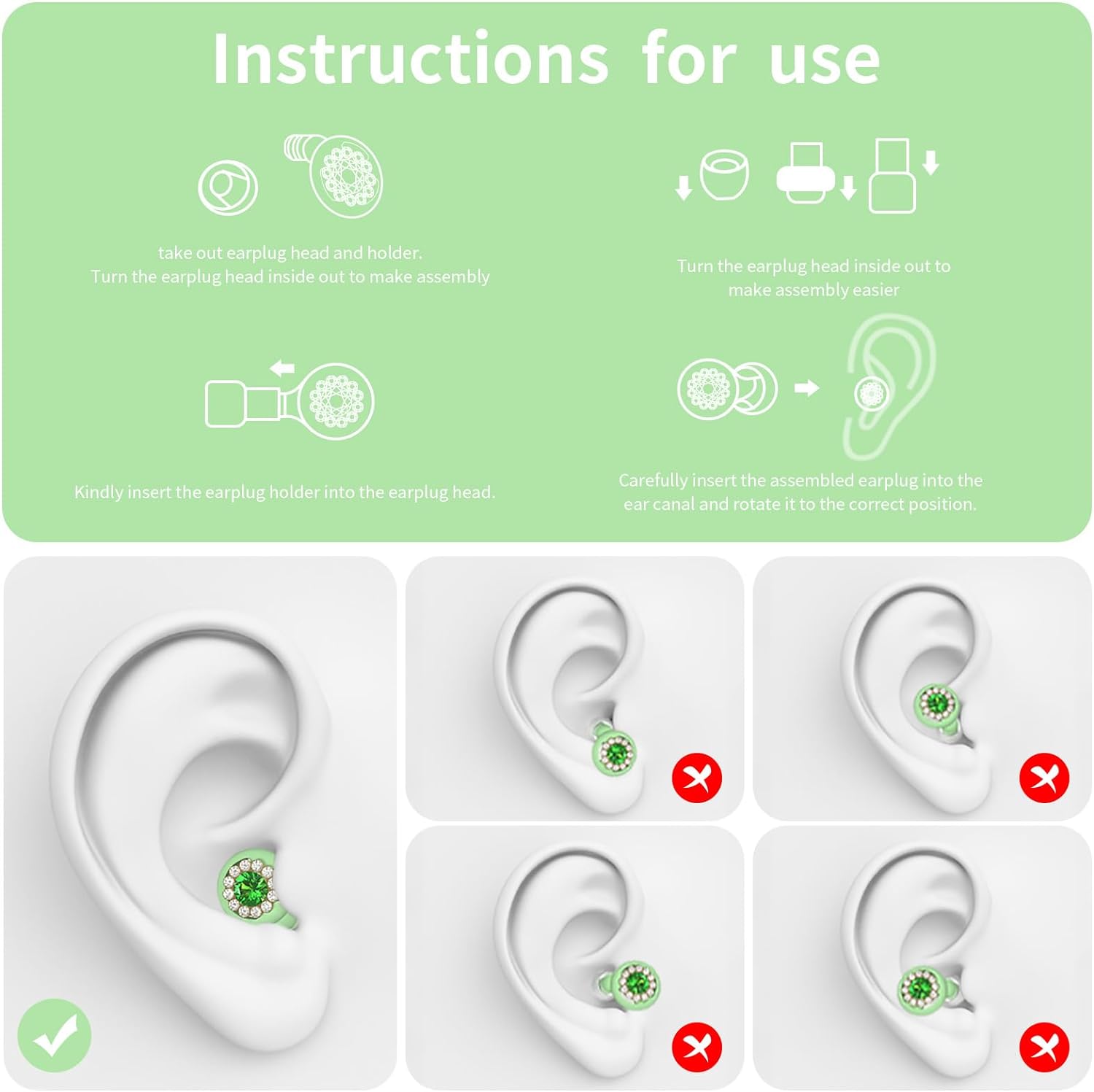 Instructions for use

take out earplug head and holder.
Turn the earplug head inside out to make assembly

Turn the earplug head inside out to make assembly easier

Kindly insert the earplug holder into the earplug head.

Carefully insert the assembled earplug into the ear canal and rotate it to the correct position.